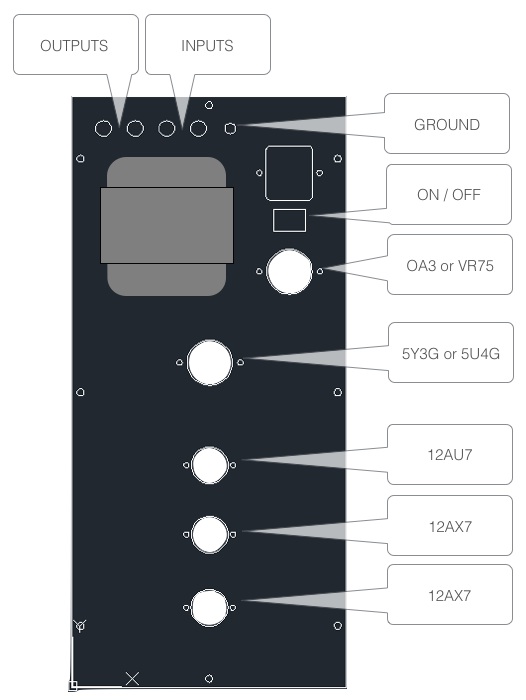 OUTPUTS

INPUTS

GROUND

ON / OFF

OA3 or VR75

5Y3G or 5U4G

12AU7

12AX7

12AX7