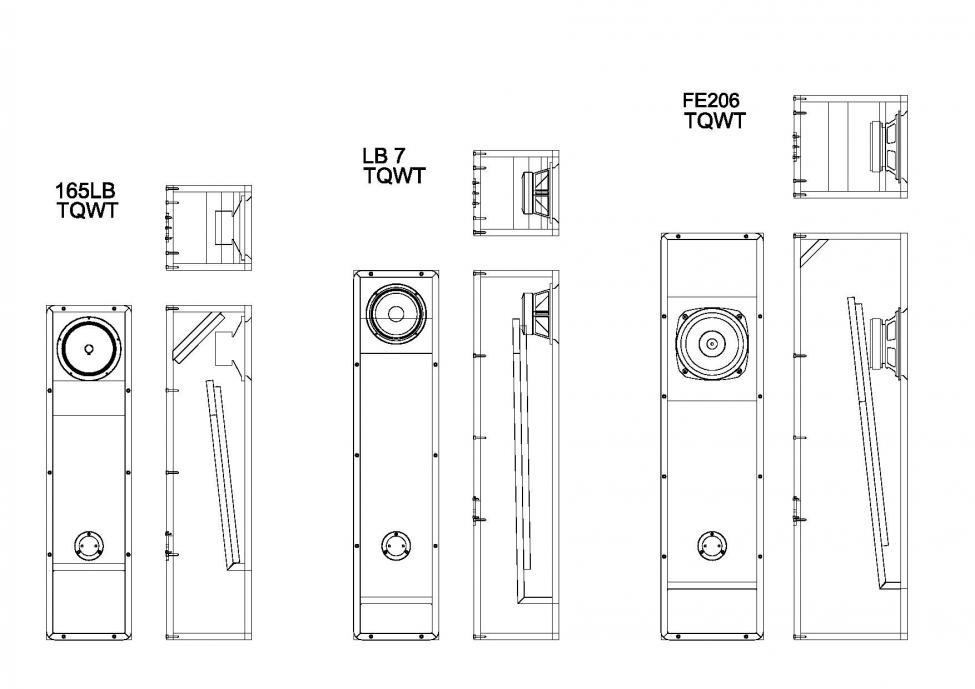 165LB
TQWT

LB 7
TQWT

FE206
TQWT