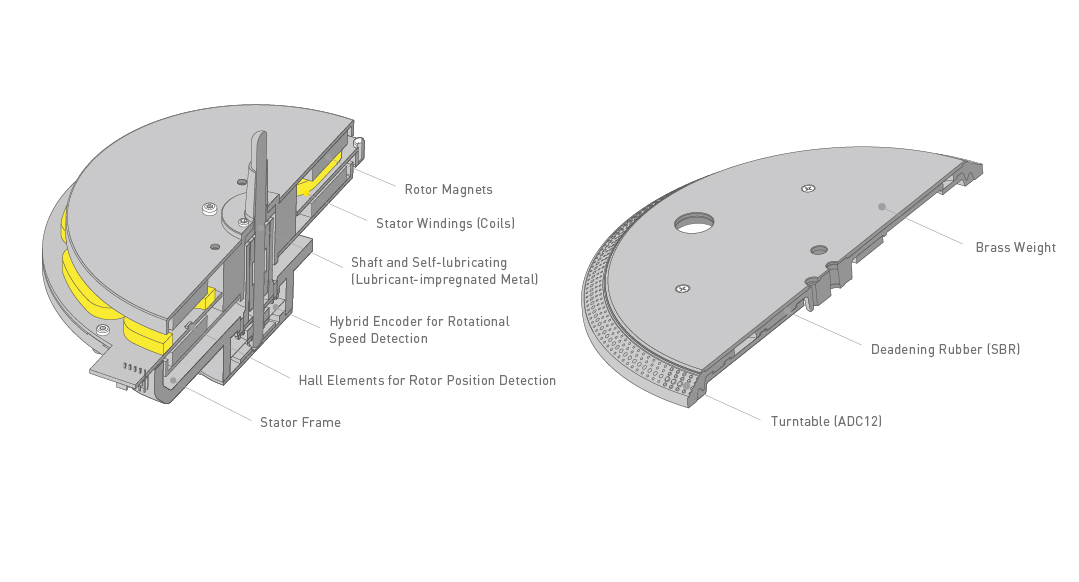 Rotor Magnets

Stator Windings (Coils)

Shaft and Self-lubricating (Lubricant-impregnated Metal)

Hybrid Encoder for Rotational Speed Detection

Hall Elements for Rotor Position Detection

Stator Frame

Brass Weight

Deadening Rubber (SBR)

Turntable (ADC12)