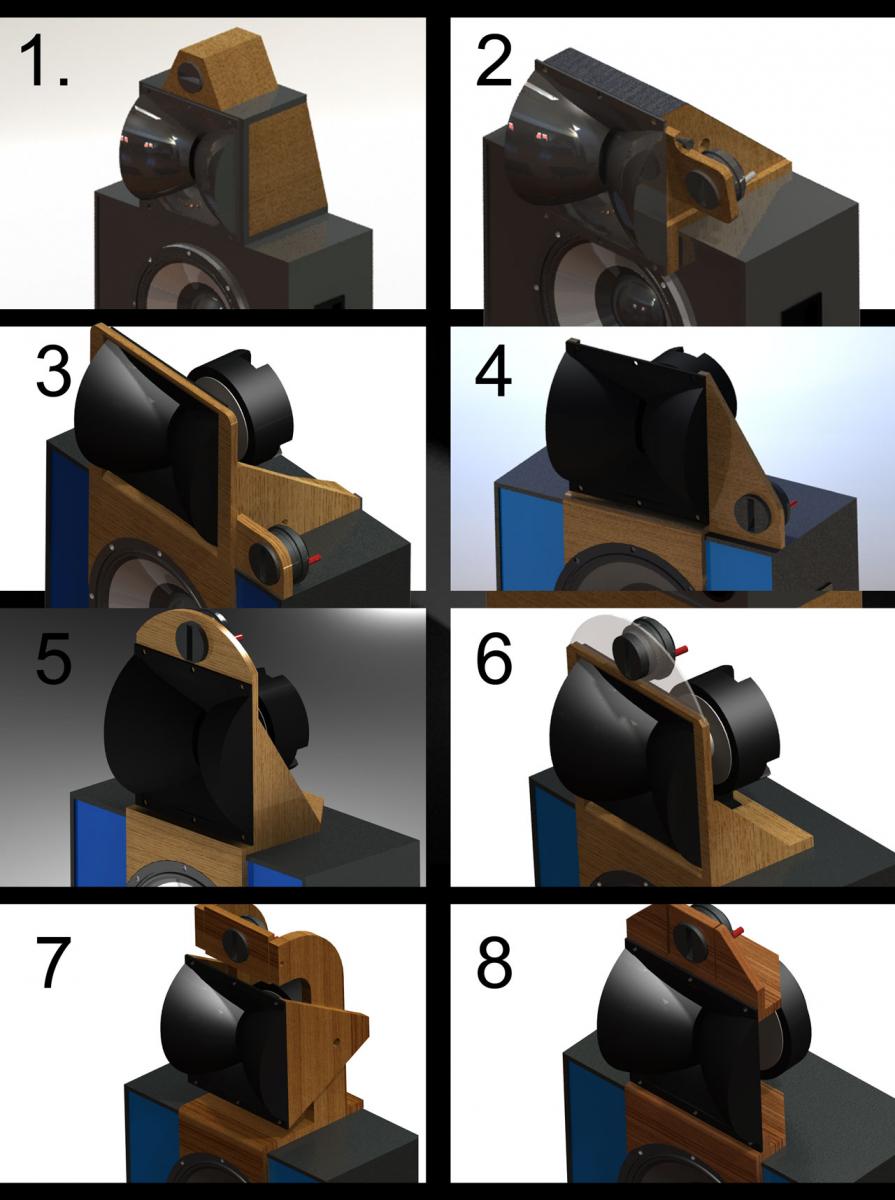 1.

2

3

4

5

6

7

8