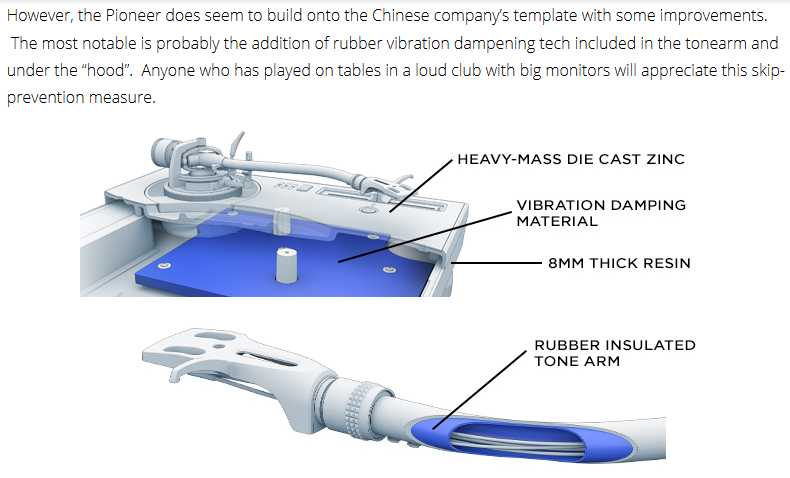 However, the Pioneer does seem to build onto the Chinese company's template with some improvements. The most notable is probably the addition of rubber vibration dampening tech included in the tonearm and under the "hood". Anyone who has played on tables in a loud club with big monitors will appreciate this skip-prevention measure.

HEAVY-MASS DIE CAST ZINC

VIBRATION DAMPING MATERIAL

8MM THICK RESIN

RUBBER INSULATED TONE ARM