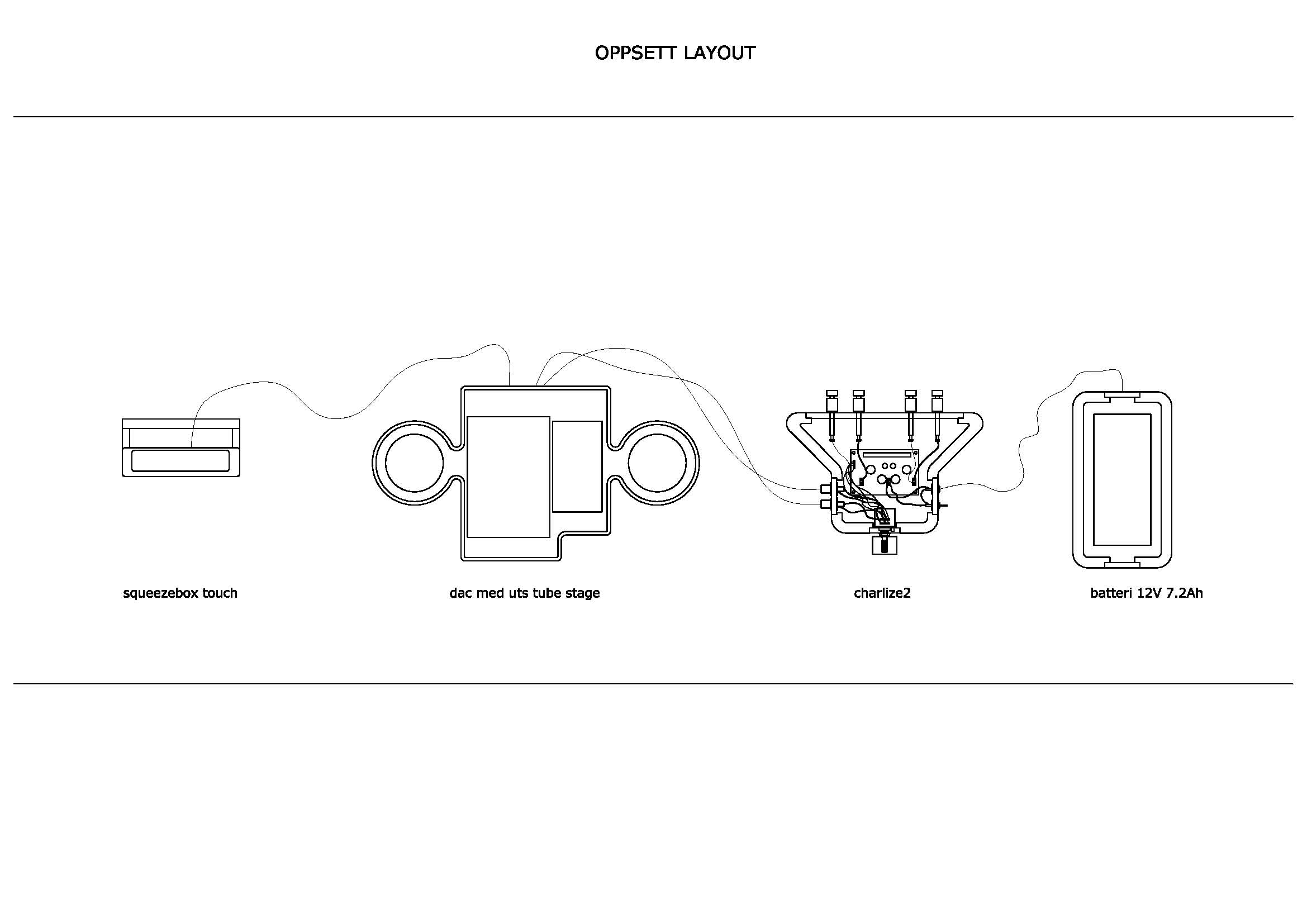 OPPSETT LAYOUT

squeezebox touch

dac med uts tube stage

charlize2

batteri 12V 7.2Ah