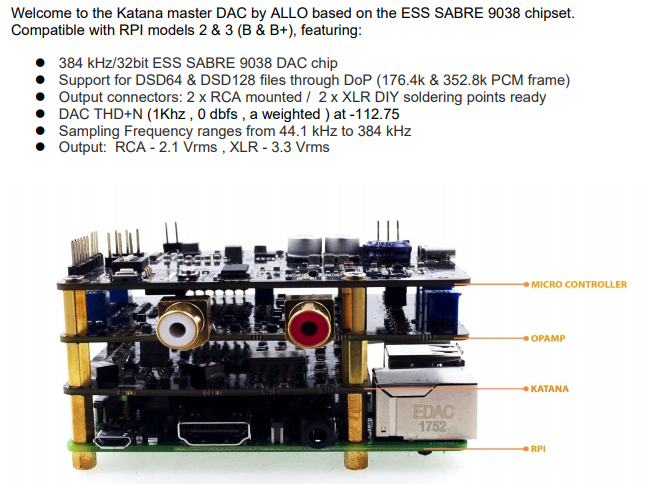 Welcome to the Katana master DAC by ALLO based on the ESS SABRE 9038 chipset. Compatible with RPI models 2 & 3 (B & B+), featuring:

- 384 kHz/32bit ESS SABRE 9038 DAC chip
- Support for DSD64 & DSD128 files through DoP (176.4k & 352.8k PCM frame)
- Output connectors: 2 x RCA mounted / 2 x XLR DIY soldering points ready
- DAC THD+N (1Khz , 0 dbfs , a weighted ) at -112.75
- Sampling Frequency ranges from 44.1 kHz to 384 kHz
- Output: RCA - 2.1 Vrms , XLR - 3.3 Vrms

MICRO CONTROLLER
OPAMP
KATANA
RPI

EDAC
1752