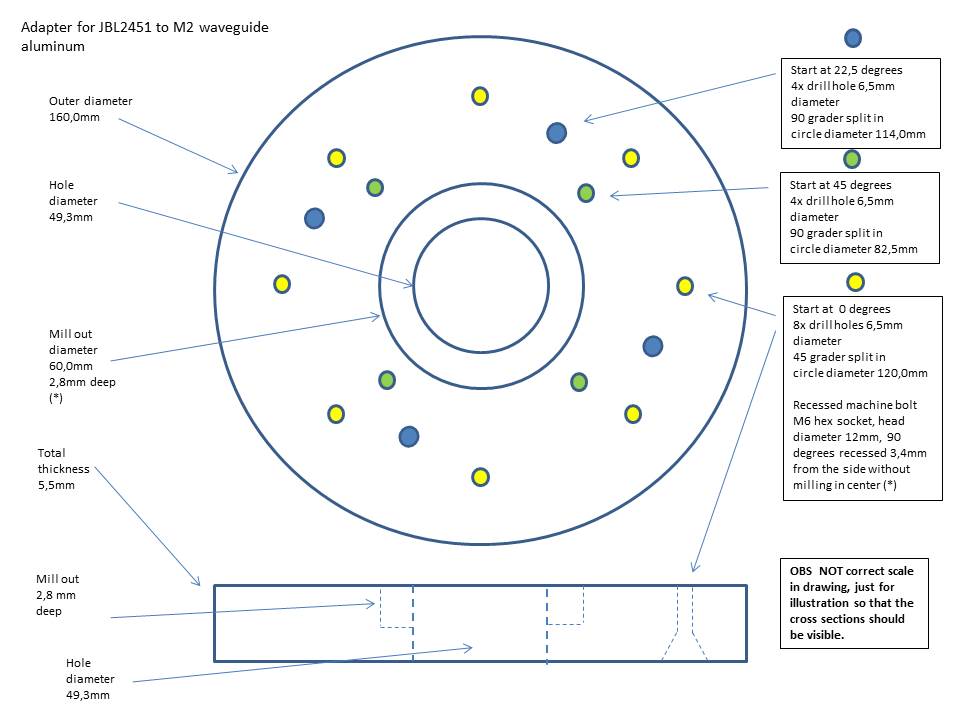 Adapter for JBL2451 to M2 waveguide aluminum

Outer diameter 160,0mm

Hole diameter 49,3mm

Mill out diameter 60,0mm 2,8mm deep (*)

Total thickness 5,5mm

Mill out 2,8 mm deep

Hole diameter 49,3mm

Start at 22,5 degrees 4x drill hole 6,5mm diameter 90 grader split in circle diameter 114,0mm

Start at 45 degrees 4x drill hole 6,5mm diameter 90 grader split in circle diameter 82,5mm

Start at 0 degrees 8x drill holes 6,5mm diameter 45 grader split in circle diameter 120,0mm

Recessed machine bolt M6 hex socket, head diameter 12mm, 90 degrees recessed 3,4mm from the side without milling in center (*)

OBS NOT correct scale in drawing, just for illustration so that the cross sections should be visible.