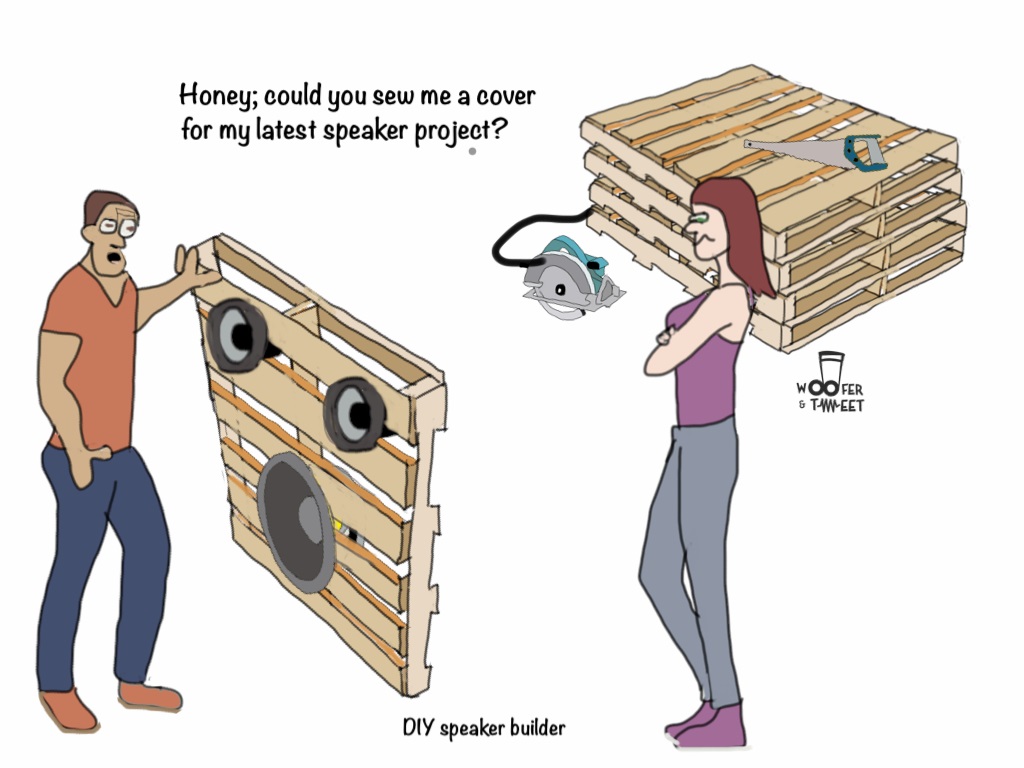 Honey; could you sew me a cover for my latest speaker project?

WOOFER & TWEET

DIY speaker builder