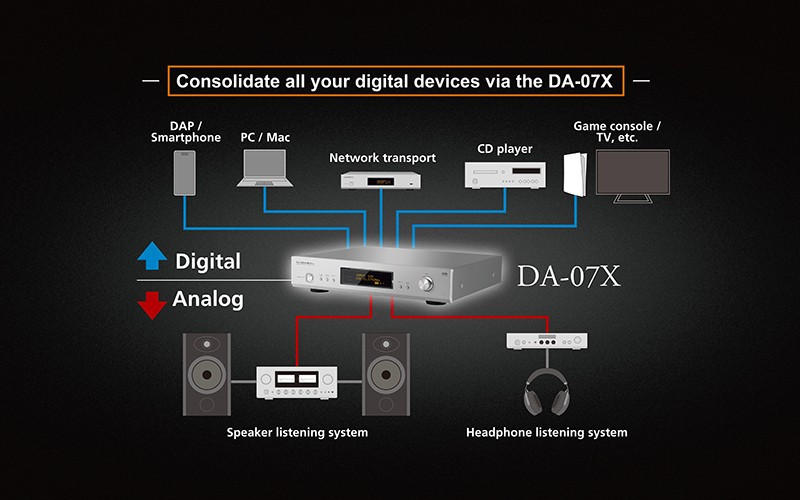 Consolidate all your digital devices via the DA-07X

DAP / Smartphone

PC / Mac

Network transport

CD player

Game console / TV, etc.

Digital

Analog

DA-07X

Speaker listening system

Headphone listening system