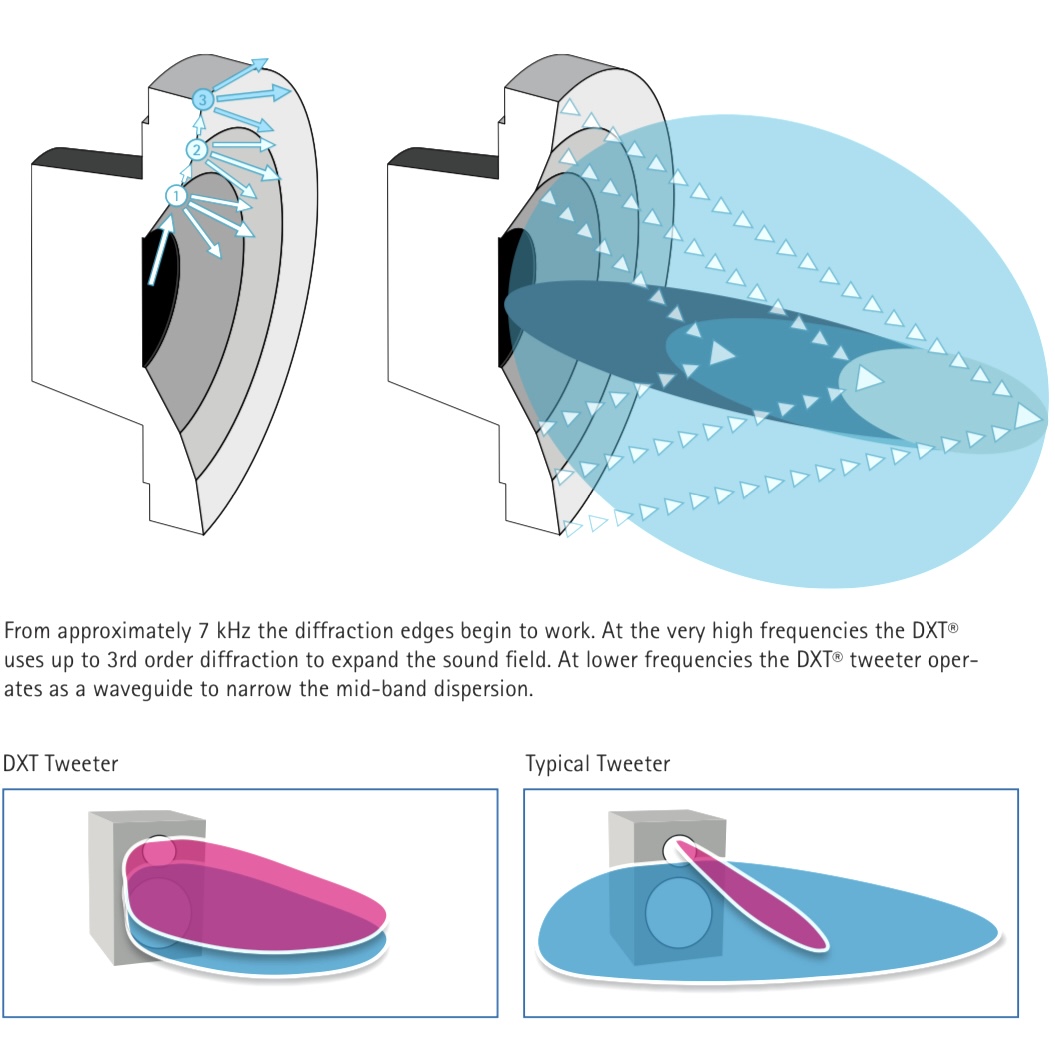 3

2

1

From approximately 7 kHz the diffraction edges begin to work. At the very high frequencies the DXT® uses up to 3rd order diffraction to expand the sound field. At lower frequencies the DXT® tweeter operates as a waveguide to narrow the mid-band dispersion.

DXT Tweeter

Typical Tweeter