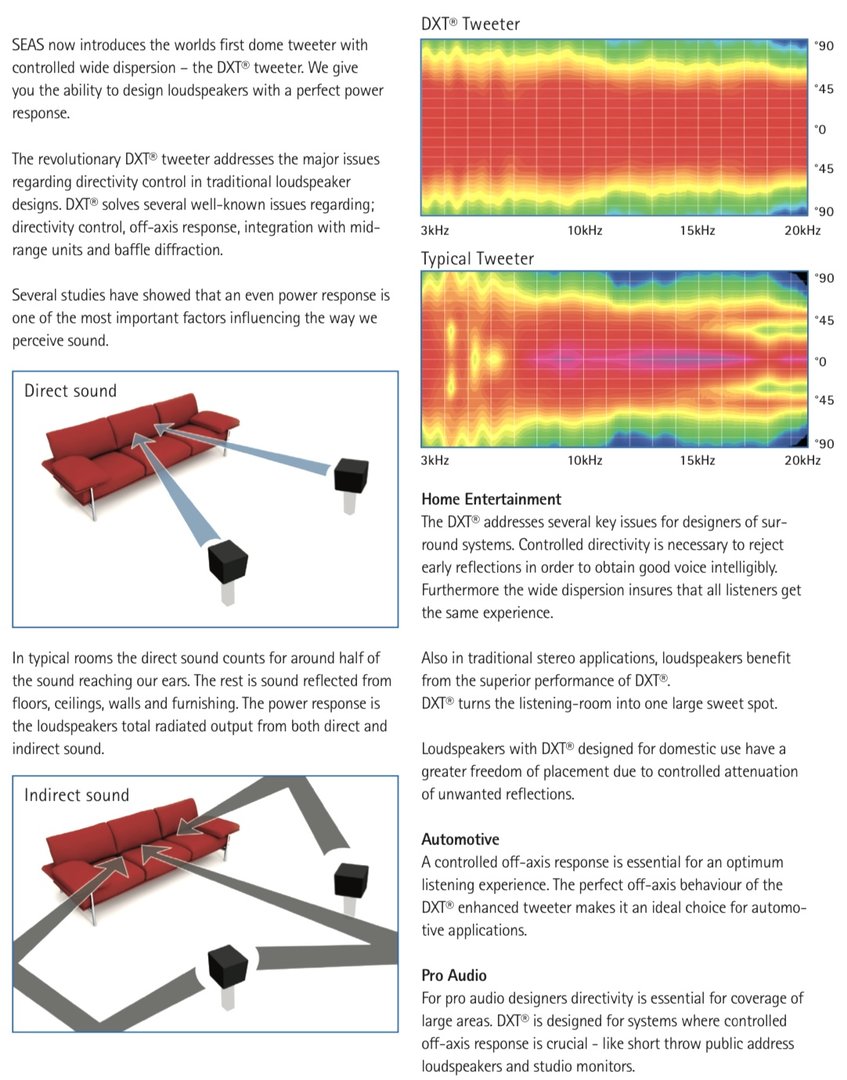 SEAS now introduces the worlds first dome tweeter with controlled wide dispersion – the DXT® tweeter. We give you the ability to design loudspeakers with a perfect power response.

The revolutionary DXT® tweeter addresses the major issues regarding directivity control in traditional loudspeaker designs. DXT® solves several well-known issues regarding; directivity control, off-axis response, integration with midrange units and baffle diffraction.

Several studies have showed that an even power response is one of the most important factors influencing the way we perceive sound.

Direct sound

In typical rooms the direct sound counts for around half of the sound reaching our ears. The rest is sound reflected from floors, ceilings, walls and furnishing. The power response is the loudspeakers total radiated output from both direct and indirect sound.

Indirect sound

DXT® Tweeter

°90
°45
°0
°45
°90

3kHz 10kHz 15kHz 20kHz

Typical Tweeter

°90
°45
°0
°45
°90

3kHz 10kHz 15kHz 20kHz

Home Entertainment
The DXT® addresses several key issues for designers of surround systems. Controlled directivity is necessary to reject early reflections in order to obtain good voice intelligibly. Furthermore the wide dispersion insures that all listeners get the same experience.

Also in traditional stereo applications, loudspeakers benefit from the superior performance of DXT®.
DXT® turns the listening-room into one large sweet spot.

Loudspeakers with DXT® designed for domestic use have a greater freedom of placement due to controlled attenuation of unwanted reflections.

Automotive
A controlled off-axis response is essential for an optimum listening experience. The perfect off-axis behaviour of the DXT® enhanced tweeter makes it an ideal choice for automotive applications.

Pro Audio
For pro audio designers directivity is essential for coverage of large areas. DXT® is designed for systems where controlled off-axis response is crucial - like short throw public address loudspeakers and studio monitors.