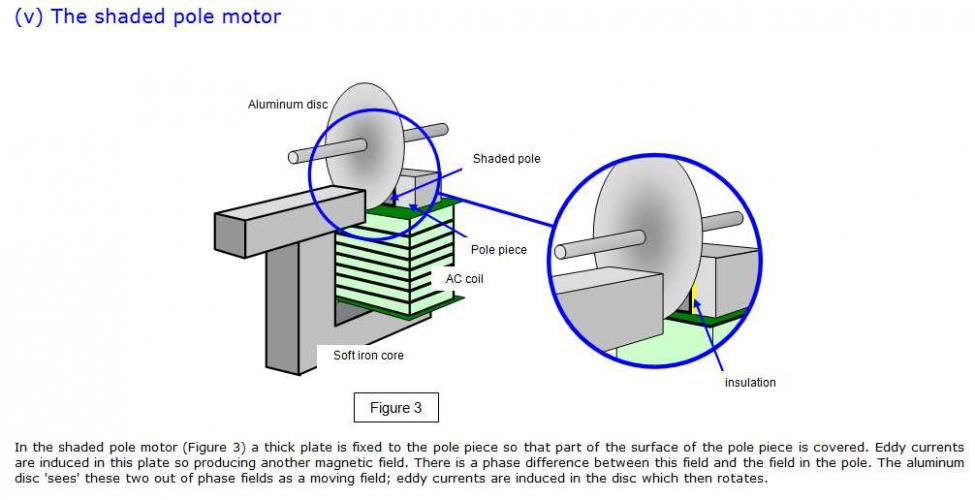 (v) The shaded pole motor

Aluminum disc

Shaded pole

Pole piece

AC coil

Soft iron core

insulation

Figure 3

In the shaded pole motor (Figure 3) a thick plate is fixed to the pole piece so that part of the surface of the pole piece is covered. Eddy currents are induced in this plate so producing another magnetic field. There is a phase difference between this field and the field in the pole. The aluminum disc 'sees' these two out of phase fields as a moving field; eddy currents are induced in the disc which then rotates.