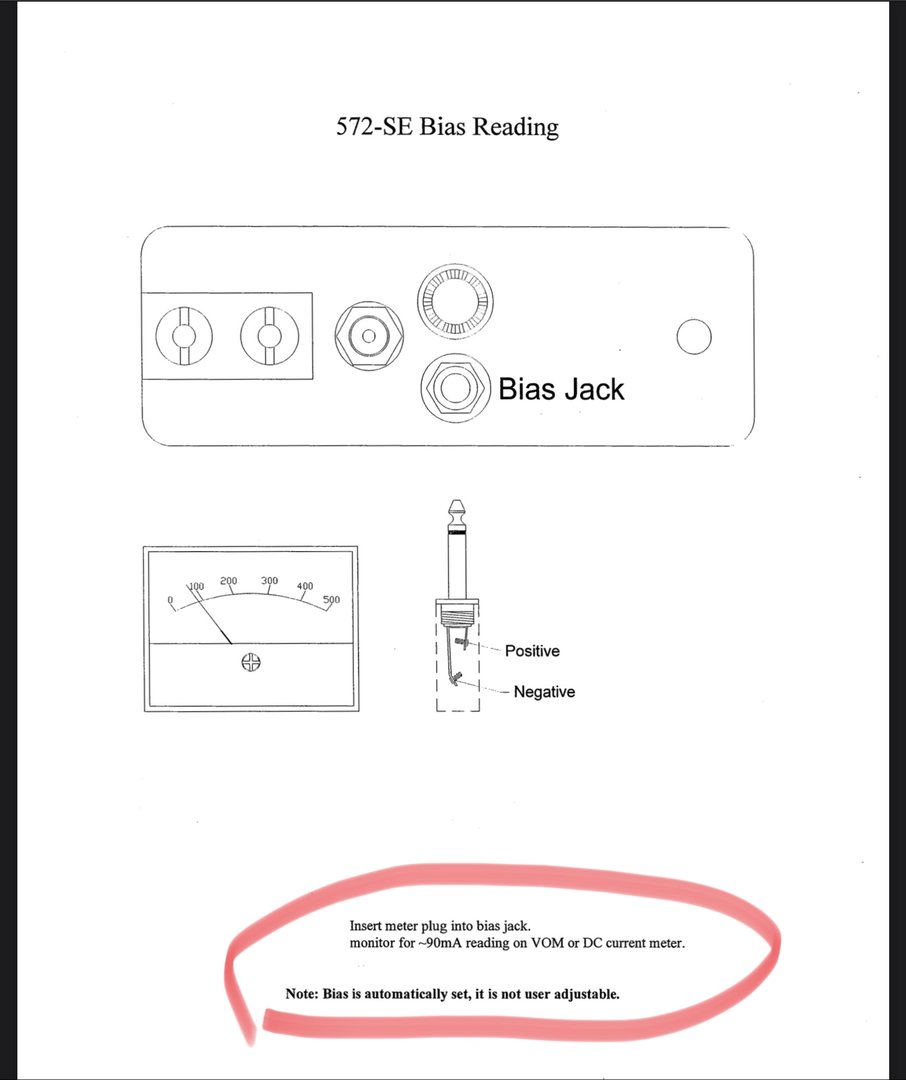 572-SE Bias Reading

Bias Jack

0
100
200
300
400
500

Positive

Negative

Insert meter plug into bias jack.
monitor for ~90mA reading on VOM or DC current meter.

Note: Bias is automatically set, it is not user adjustable.