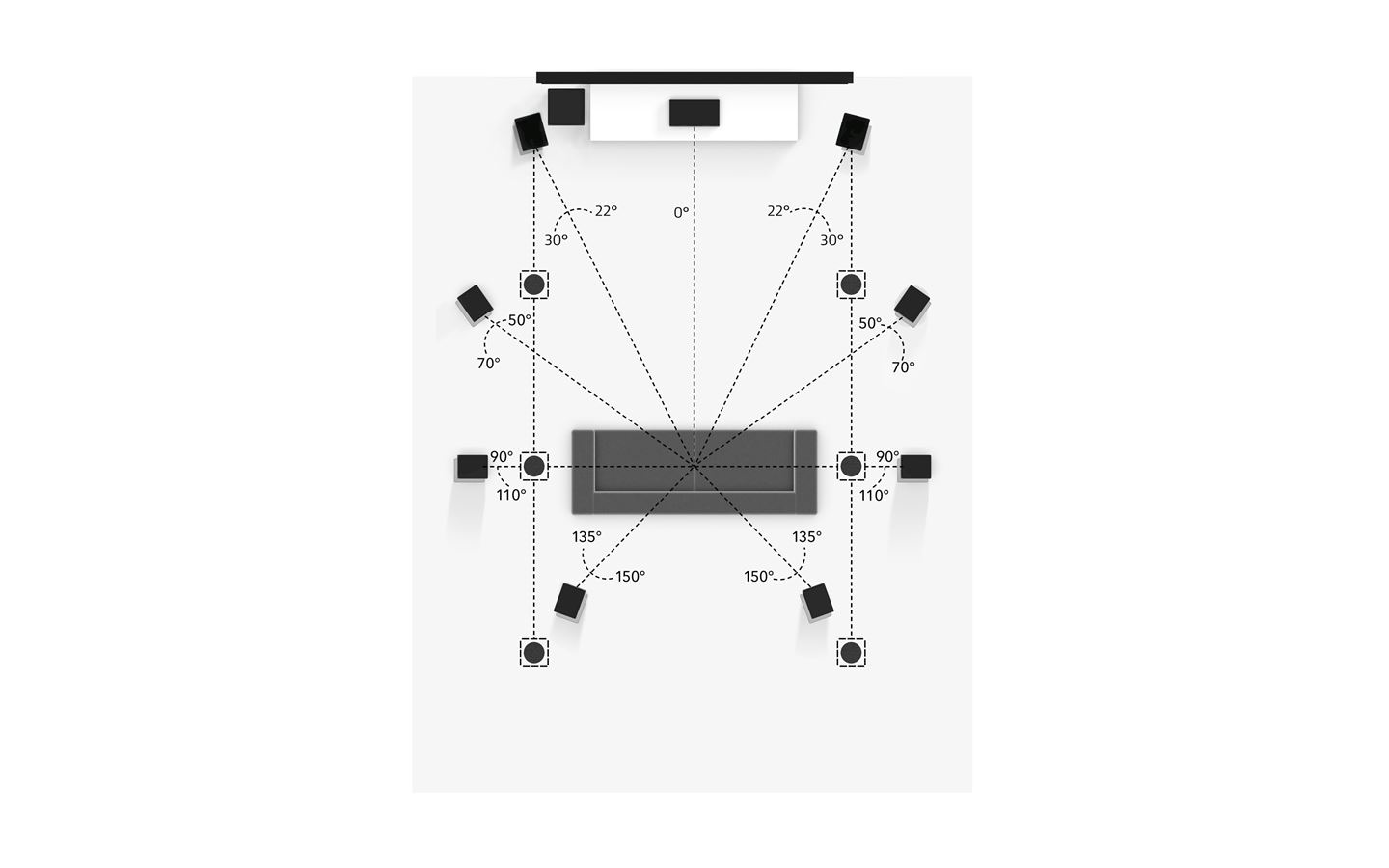 22°
0°
22°
30°
30°
50°
50°
70°
70°
90°
90°
110°
110°
135°
135°
150°
150°