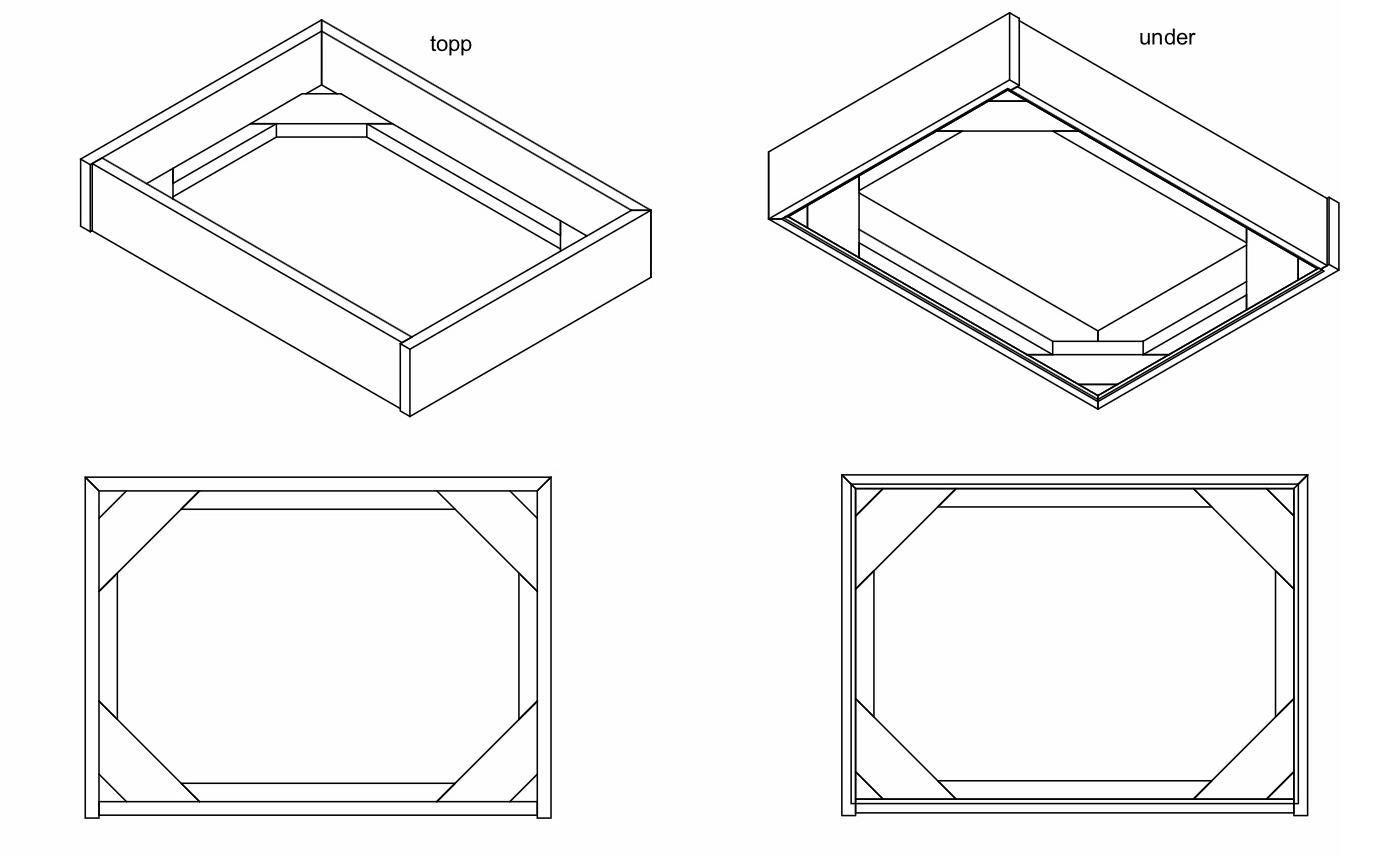 topp

under