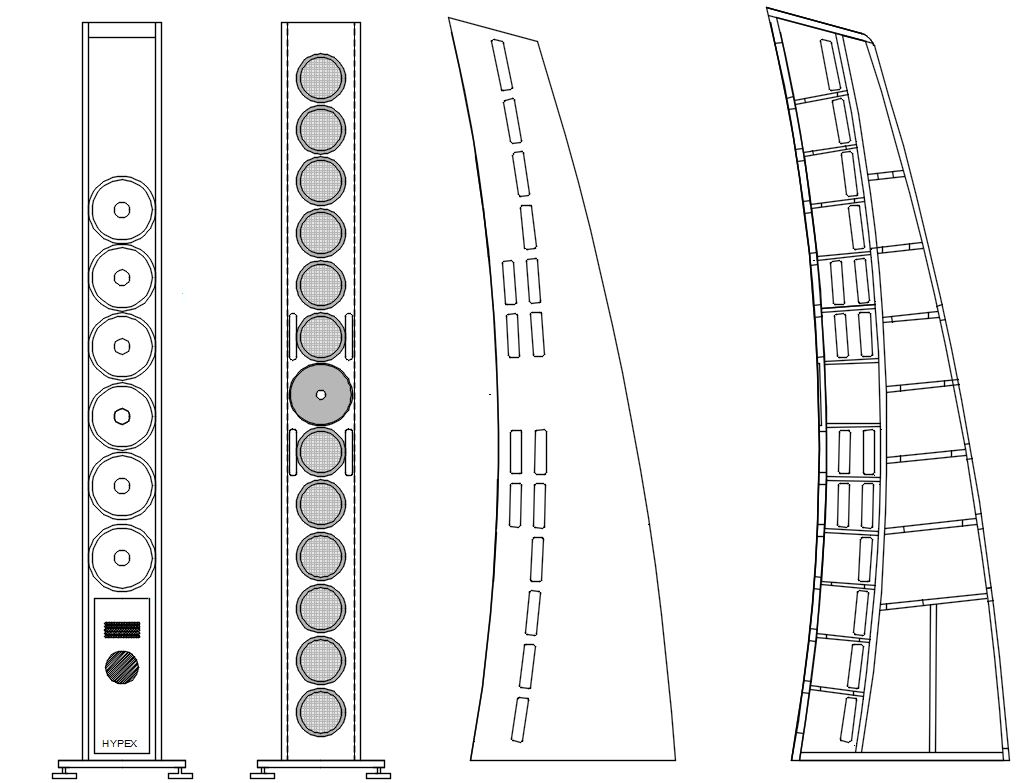 HYPEX