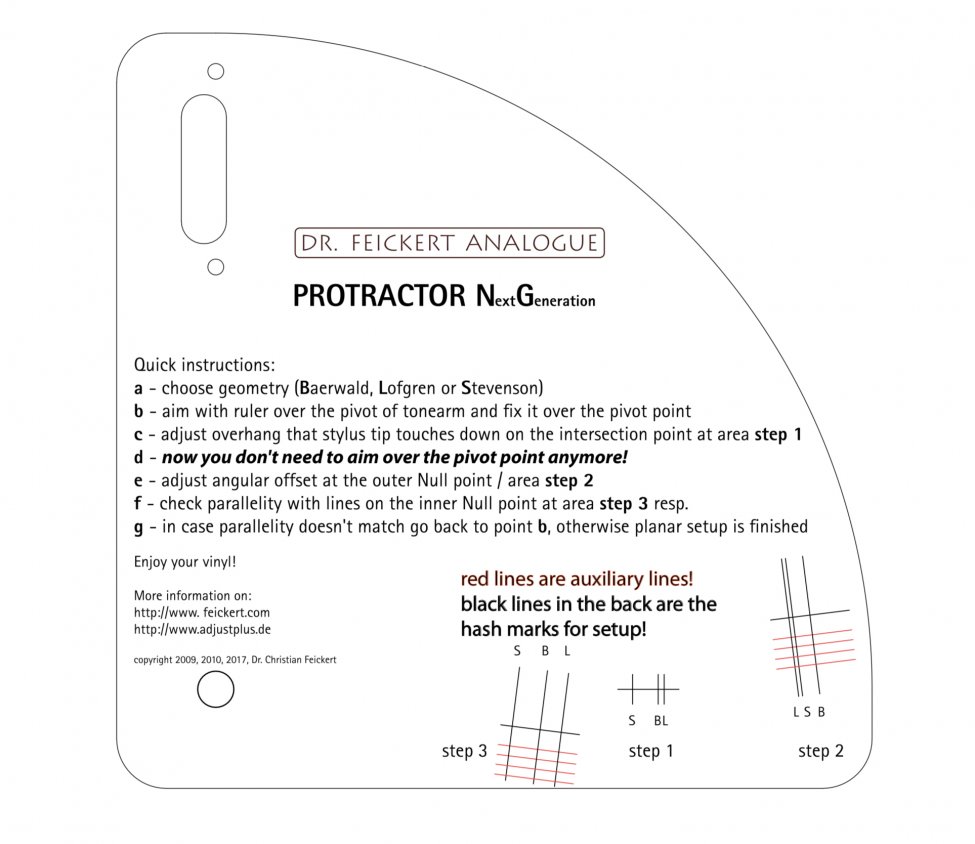 DR. FEICKERT ANALOGUE

PROTRACTOR NextGeneration

Quick instructions:
a - choose geometry (Baerwald, Lofgren or Stevenson)
b - aim with ruler over the pivot of tonearm and fix it over the pivot point
c - adjust overhang that stylus tip touches down on the intersection point at area step 1
d - now you don't need to aim over the pivot point anymore!
e - adjust angular offset at the outer Null point / area step 2
f - check parallelity with lines on the inner Null point at area step 3 resp.
g - in case parallelity doesn't match go back to point b, otherwise planar setup is finished

Enjoy your vinyl!

More information on:
http://www. feickert.com
http://www.adjustplus.de

copyright 2009, 2010, 2017, Dr. Christian Feickert

red lines are auxiliary lines!
black lines in the back are the hash marks for setup!

S B L

step 3

S BL

step 1

L S B

step 2