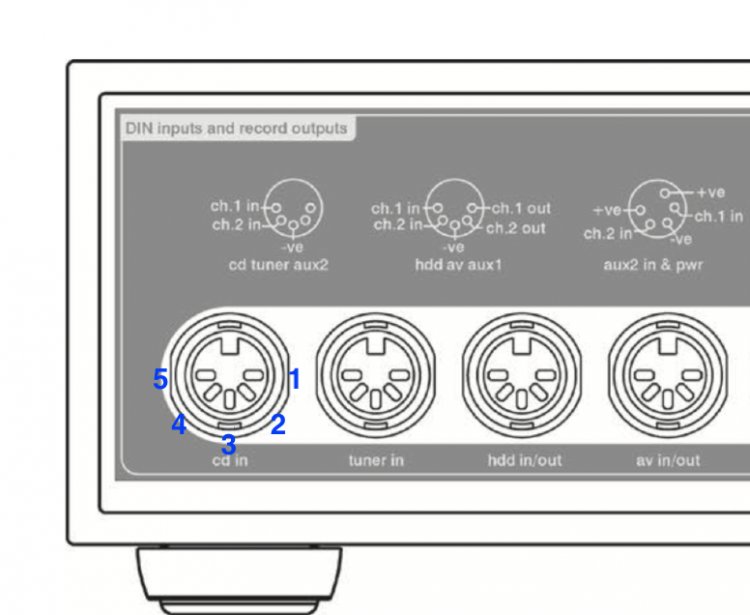 DIN inputs and record outputs

ch.1 in
ch.2 in
-ve
cd tuner aux2

ch.1 in
ch.2 in
ch.1 out
ch.2 out
-ve
hdd av aux1

+ve
+ve
ch.1 in
ch.2 in
-ve
aux2 in & pwr

5
1
4
2
3

cd in
tuner in
hdd in/out
av in/out