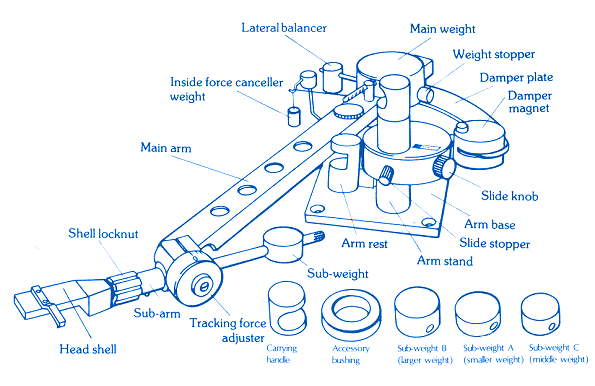 Lateral balancer
Main weight
Weight stopper
Damper plate
Damper magnet
Inside force canceller weight
Main arm
Slide knob
Arm base
Slide stopper
Arm rest
Arm stand
Shell locknut
Sub-weight
Sub-arm
Tracking force adjuster
Head shell
Carrying handle
Accessory bushing
Sub-weight B (larger weight)
Sub-weight A (smaller weight)
Sub-weight C (middle weight)