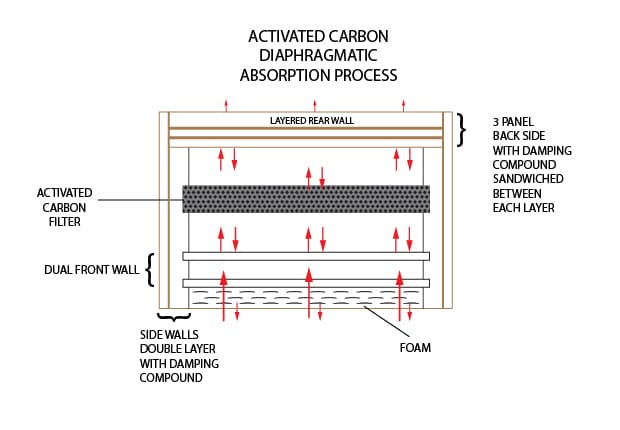 ACTIVATED CARBON
DIAPHRAGMATIC
ABSORPTION PROCESS

LAYERED REAR WALL

3 PANEL BACK SIDE WITH DAMPING COMPOUND SANDWICHED BETWEEN EACH LAYER

ACTIVATED CARBON FILTER

DUAL FRONT WALL

SIDE WALLS DOUBLE LAYER WITH DAMPING COMPOUND

FOAM