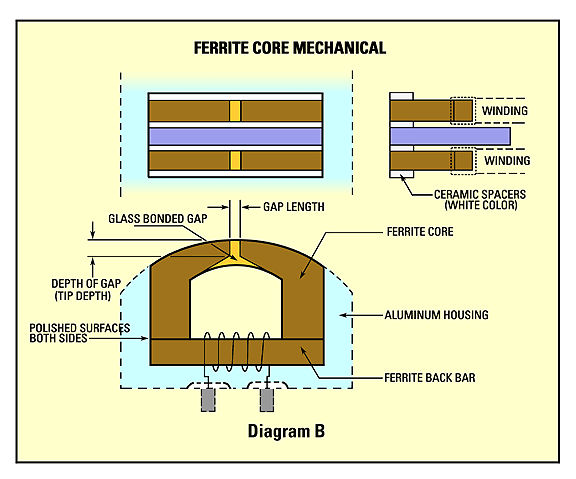 FERRITE CORE MECHANICAL

WINDING

WINDING

CERAMIC SPACERS (WHITE COLOR)

GAP LENGTH

GLASS BONDED GAP

FERRITE CORE

DEPTH OF GAP (TIP DEPTH)

ALUMINUM HOUSING

POLISHED SURFACES BOTH SIDES

FERRITE BACK BAR

Diagram B