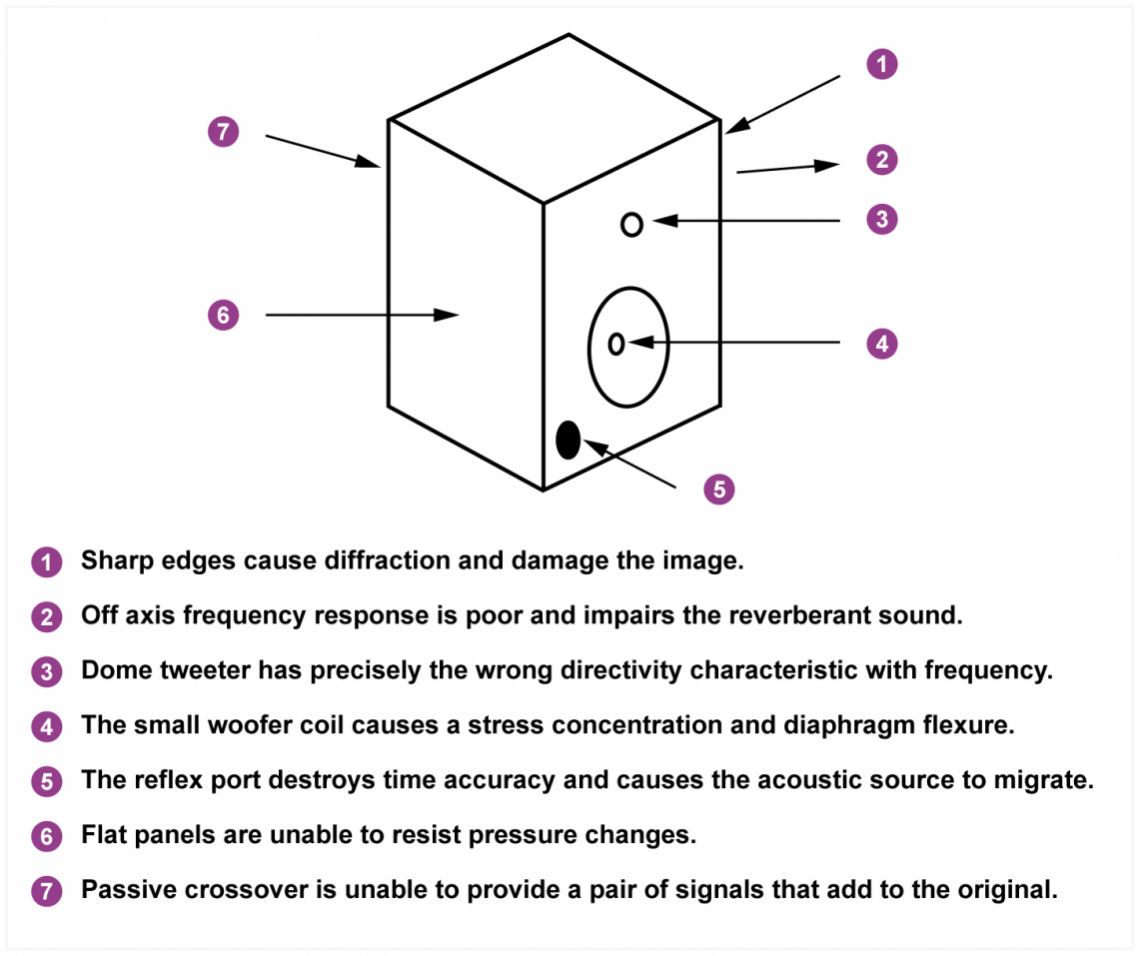 1
7
2
3
6
4
5

1 Sharp edges cause diffraction and damage the image.

2 Off axis frequency response is poor and impairs the reverberant sound.

3 Dome tweeter has precisely the wrong directivity characteristic with frequency.

4 The small woofer coil causes a stress concentration and diaphragm flexure.

5 The reflex port destroys time accuracy and causes the acoustic source to migrate.

6 Flat panels are unable to resist pressure changes.

7 Passive crossover is unable to provide a pair of signals that add to the original.