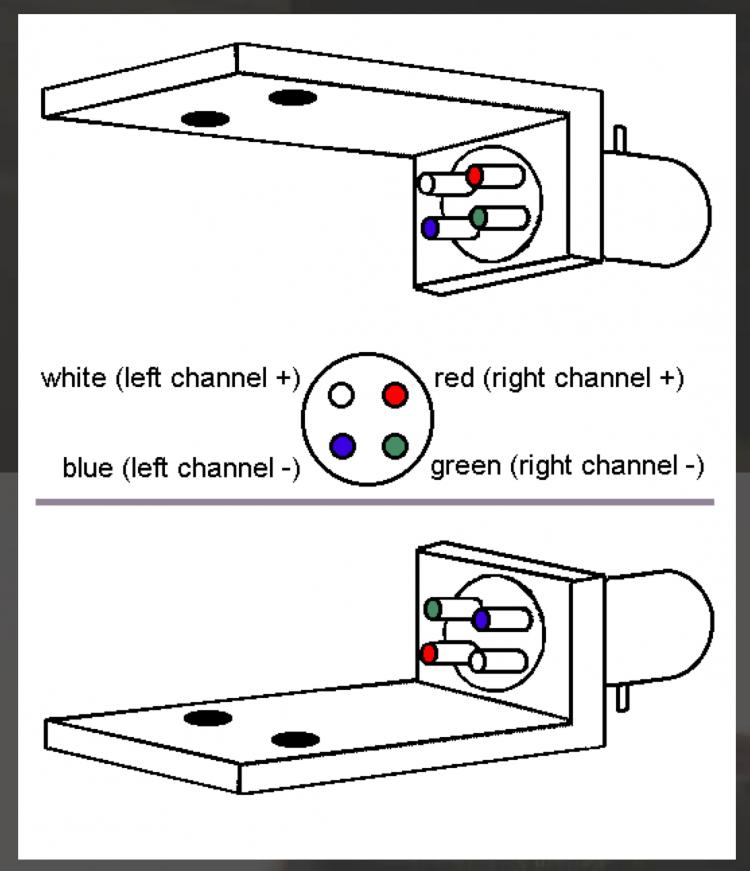 white (left channel +)

red (right channel +)

blue (left channel -)

green (right channel -)