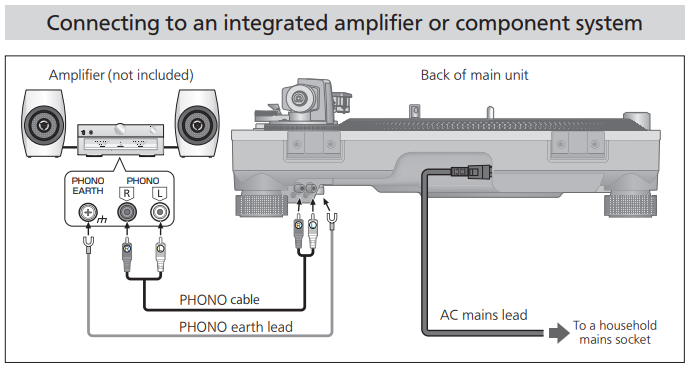 Connecting to an integrated amplifier or component system

Amplifier (not included)

Back of main unit

PHONO EARTH

PHONO

R

L

PHONO cable

PHONO earth lead

AC mains lead

To a household mains socket