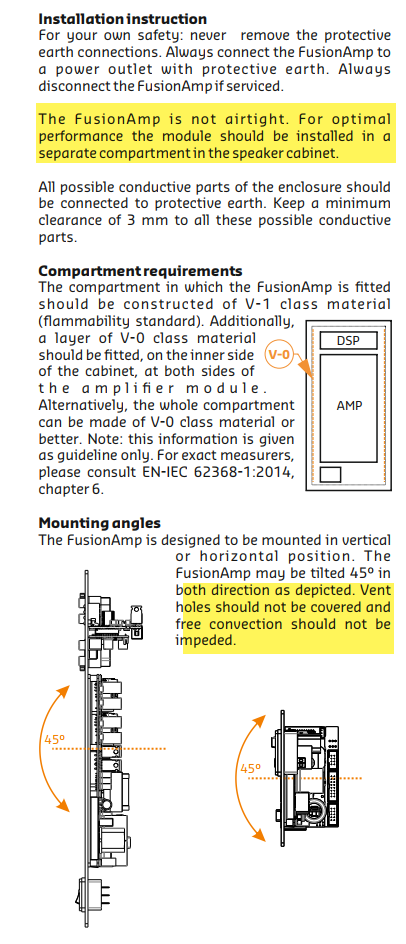 **Installation instruction**
For your own safety: never remove the protective earth connections. Always connect the FusionAmp to a power outlet with protective earth. Always disconnect the FusionAmp if serviced.

The FusionAmp is not airtight. For optimal performance the module should be installed in a separate compartment in the speaker cabinet.

All possible conductive parts of the enclosure should be connected to protective earth. Keep a minimum clearance of 3 mm to all these possible conductive parts.

**Compartment requirements**
The compartment in which the FusionAmp is fitted should be constructed of V-1 class material (flammability standard). Additionally, a layer of V-0 class material should be fitted, on the inner side of the cabinet, at both sides of the amplifier module. Alternatively, the whole compartment can be made of V-0 class material or better. Note: this information is given as guideline only. For exact measurers, please consult EN-IEC 62368-1:2014, chapter 6.

V-0

DSP

AMP

**Mounting angles**
The FusionAmp is designed to be mounted in vertical or horizontal position. The FusionAmp may be tilted 45º in both direction as depicted. Vent holes should not be covered and free convection should not be impeded.

45º

45º