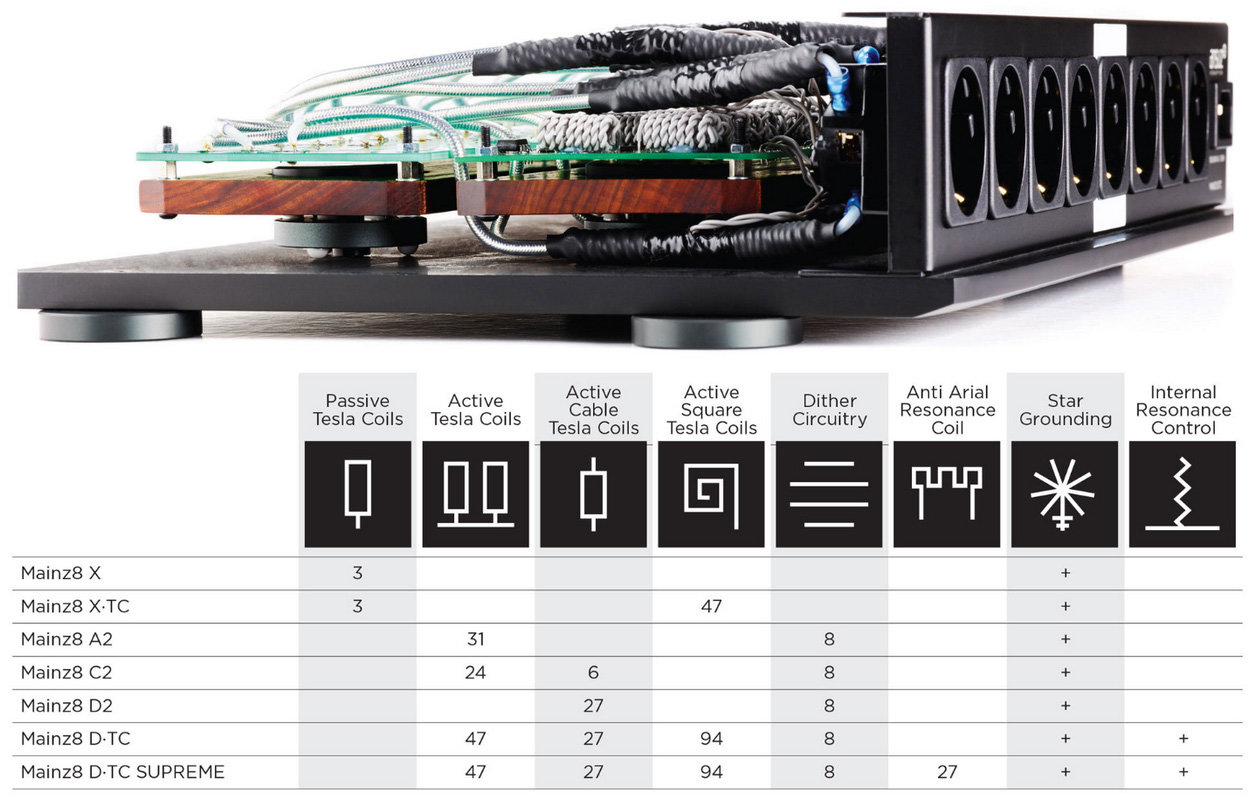 | | Passive Tesla Coils | Active Tesla Coils | Active Cable Tesla Coils | Active Square Tesla Coils | Dither Circuitry | Anti Arial Resonance Coil | Star Grounding | Internal Resonance Control |
|---|---|---|---|---|---|---|---|---|
| Mainz8 X | 3 | | | | | | + | |
| Mainz8 X·TC | 3 | | | 47 | | | + | |
| Mainz8 A2 | | 31 | | | 8 | | + | |
| Mainz8 C2 | | 24 | 6 | | 8 | | + | |
| Mainz8 D2 | | | 27 | | 8 | | + | |
| Mainz8 D·TC | | 47 | 27 | 94 | 8 | | + | + |
| Mainz8 D·TC SUPREME | | 47 | 27 | 94 | 8 | 27 | + | + |