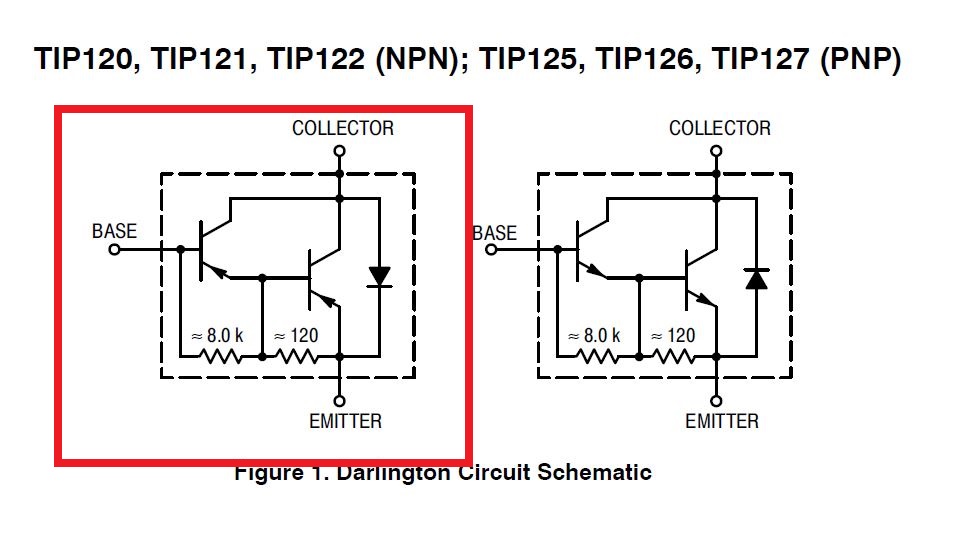 TIP120, TIP121, TIP122 (NPN); TIP125, TIP126, TIP127 (PNP)

COLLECTOR

BASE

≈ 8.0 k

≈ 120

EMITTER

COLLECTOR

BASE

≈ 8.0 k

≈ 120

EMITTER

Figure 1. Darlington Circuit Schematic