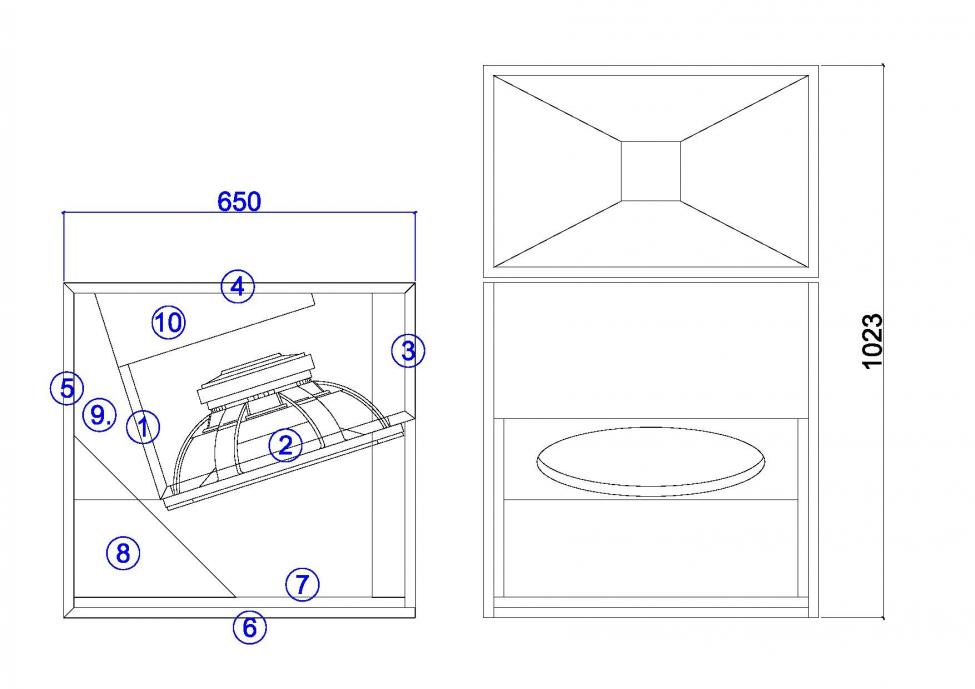 650
4
10
3
5
9.
1
2
8
7
6
1023