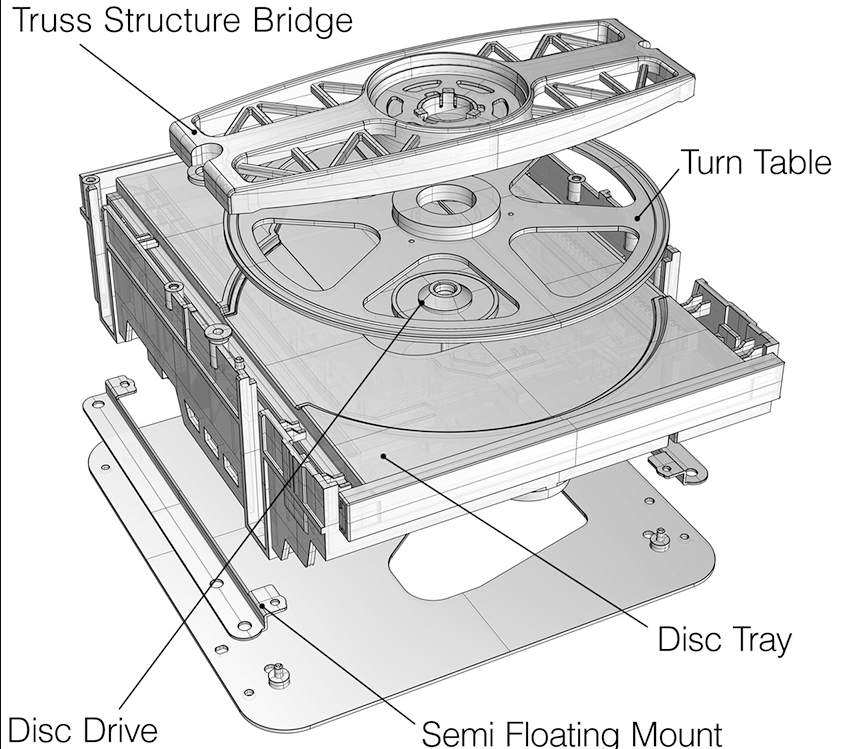 Truss Structure Bridge

Turn Table

Disc Tray

Disc Drive

Semi Floating Mount