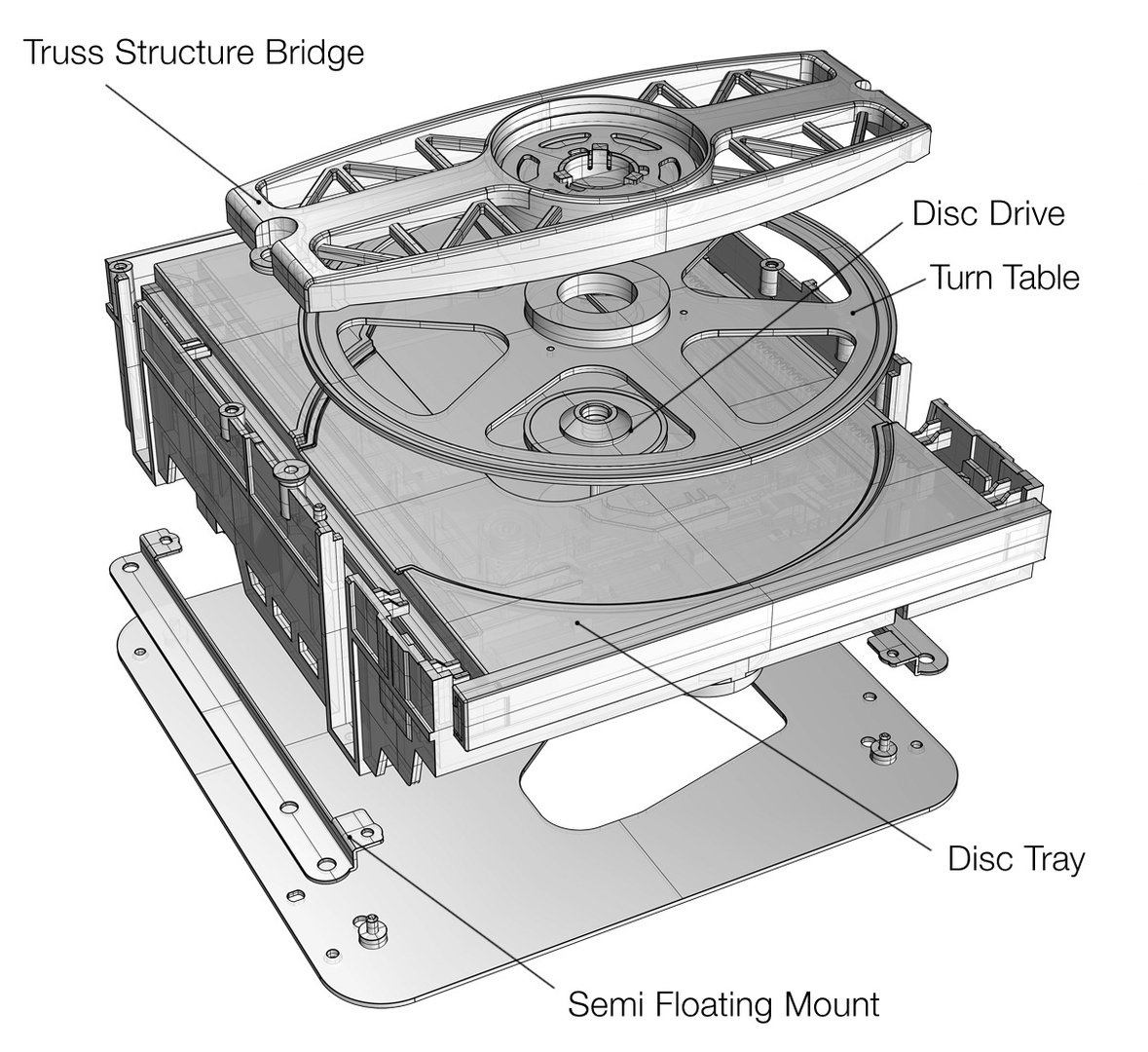 Truss Structure Bridge

Disc Drive

Turn Table

Disc Tray

Semi Floating Mount