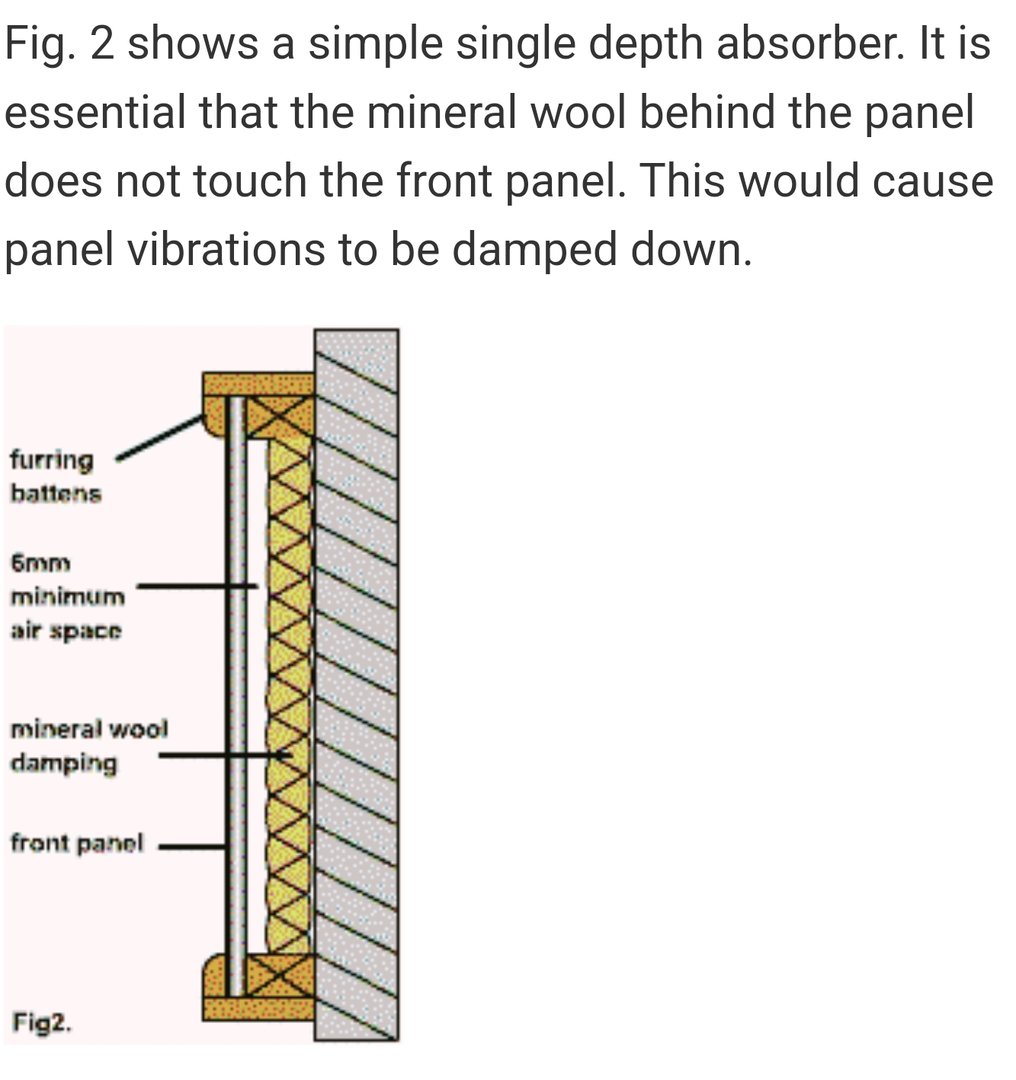 Fig. 2 shows a simple single depth absorber. It is essential that the mineral wool behind the panel does not touch the front panel. This would cause panel vibrations to be damped down.

furring battens

6mm minimum air space

mineral wool damping

front panel

Fig2.