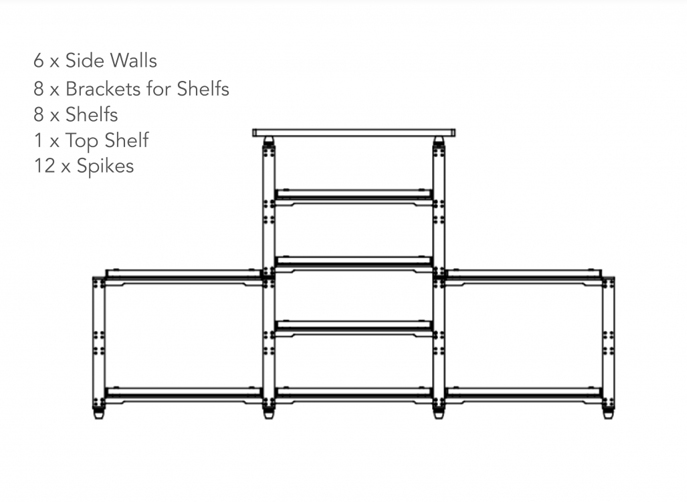 6 x Side Walls
8 x Brackets for Shelfs
8 x Shelfs
1 x Top Shelf
12 x Spikes