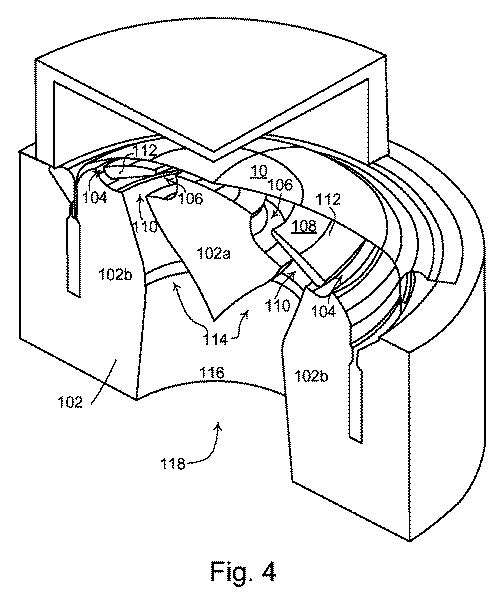 112
10
104
106
106
112
110
108
102a
102b
110
104
114
116
102b
102
118
Fig. 4